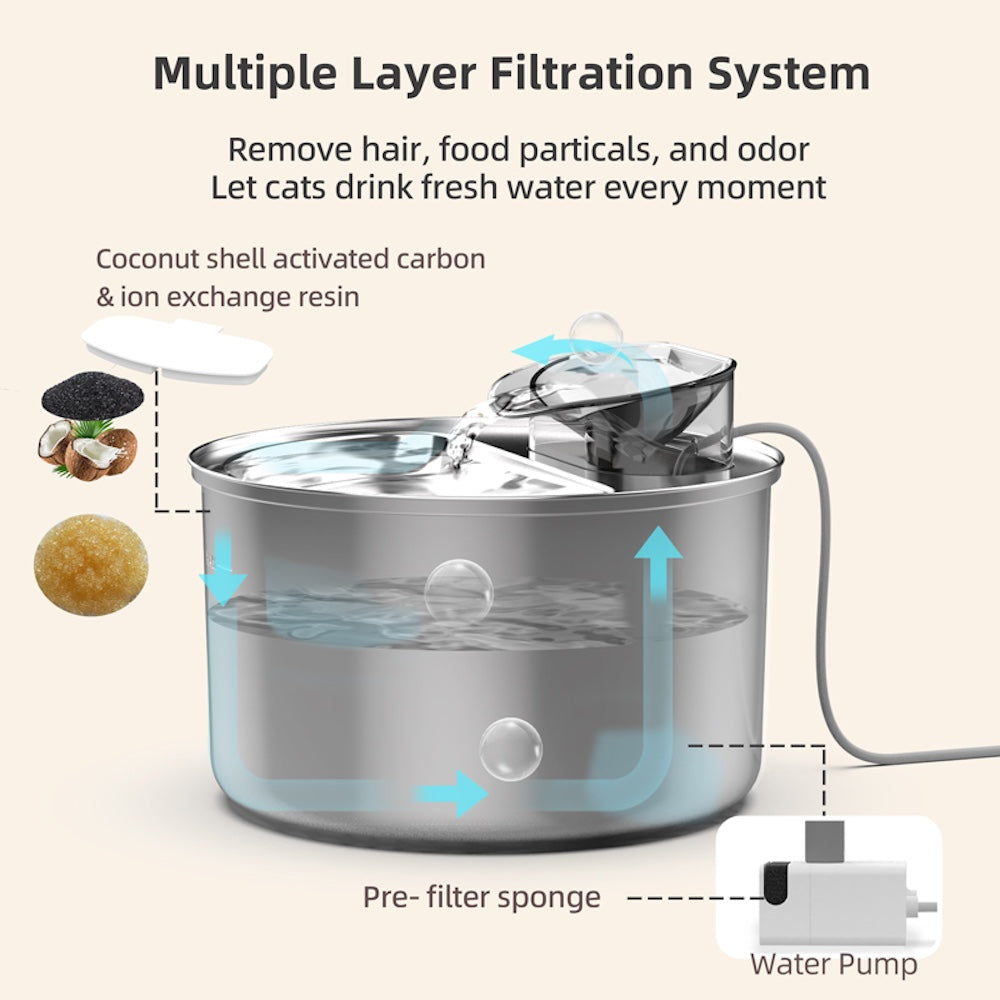 Multiple Layer Filtration System

Remove hair, food particals, and odor
Let cats drink fresh water every moment

Coconut shell activated carbon
& ion exchange resin

Pre- filter sponge

Water Pump